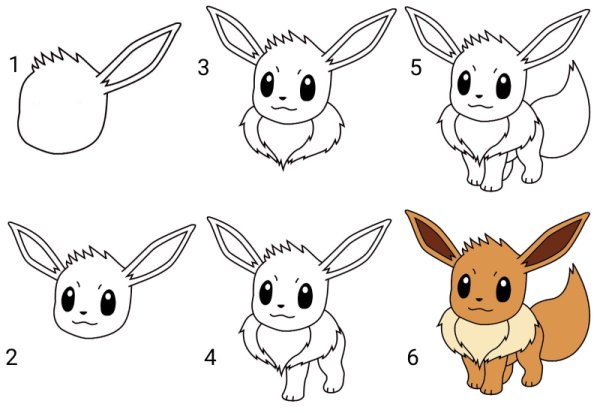 1

3

5

2

4

6