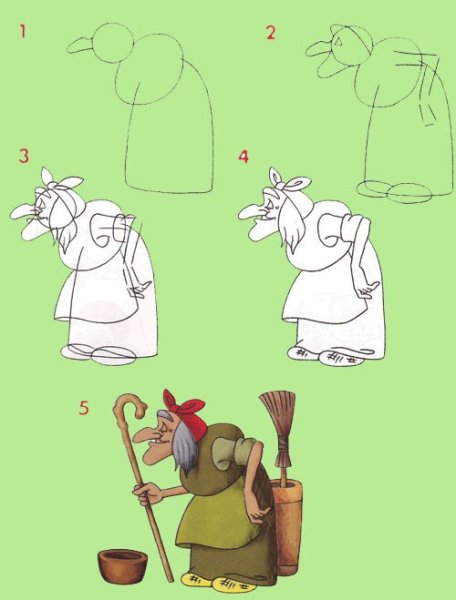 1

2

3

4

5