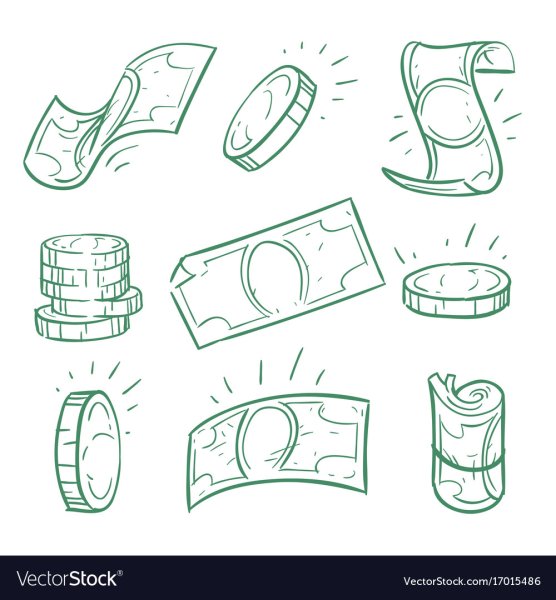 VectorStock®

VectorStock.com/17015486