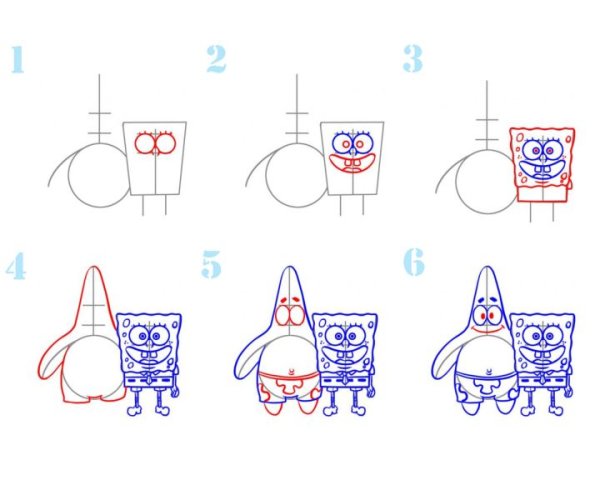 1

2

3

4

5

6