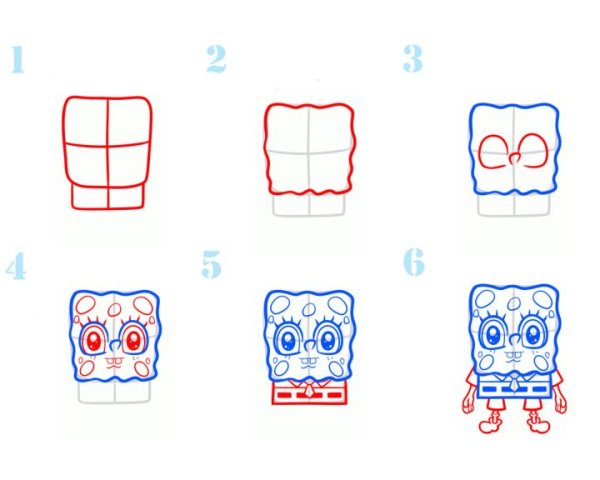 1

2

3

4

5

6