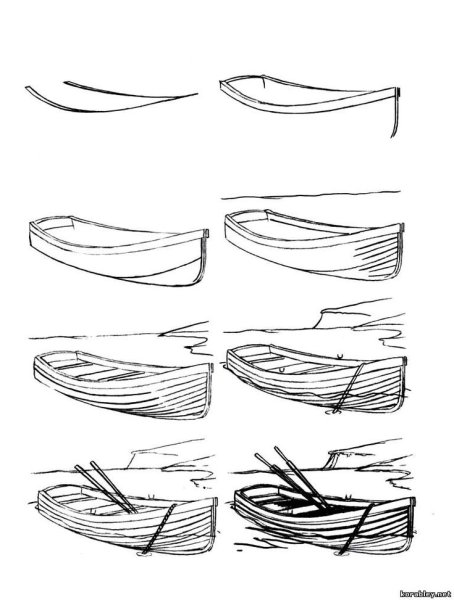 korabley.net