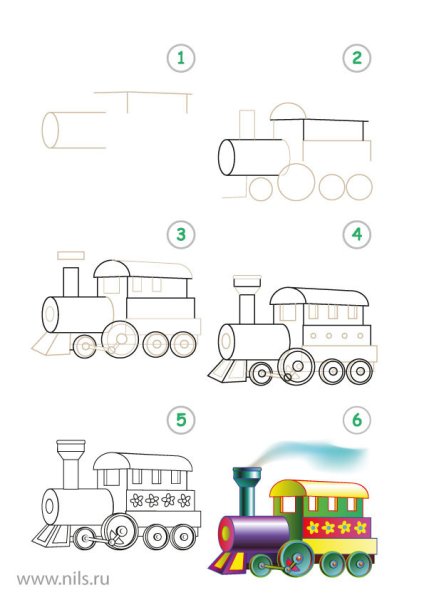 1
2
3
4
5
6
www.nils.ru