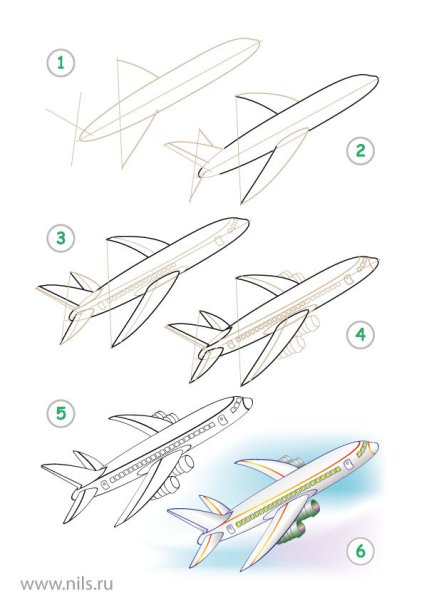 1

2

3

4

5

6

www.nils.ru