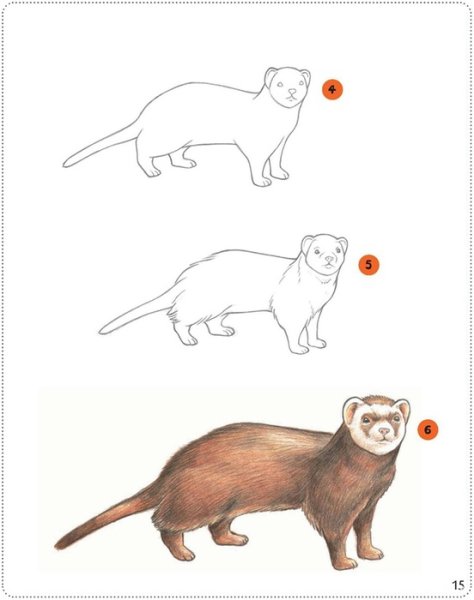 4

5

6

15