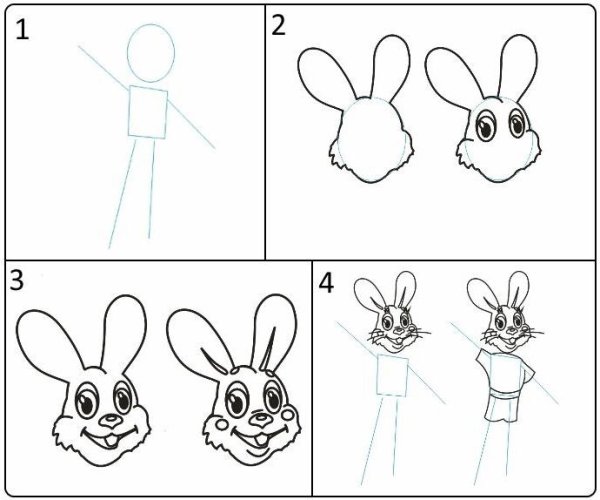 1

2

3

4