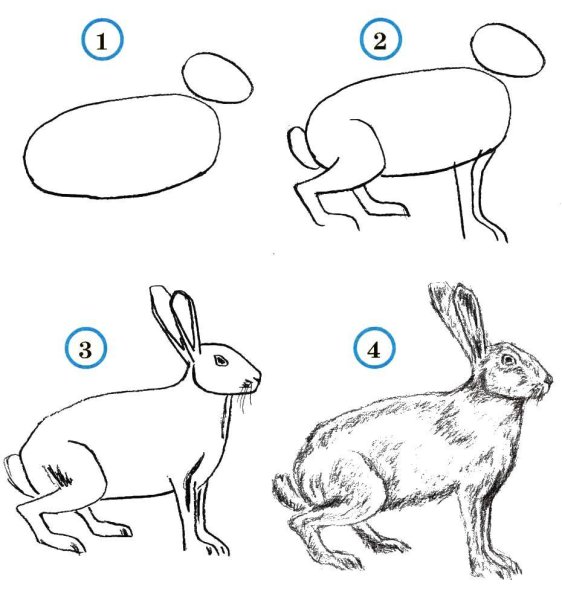 1

2

3

4