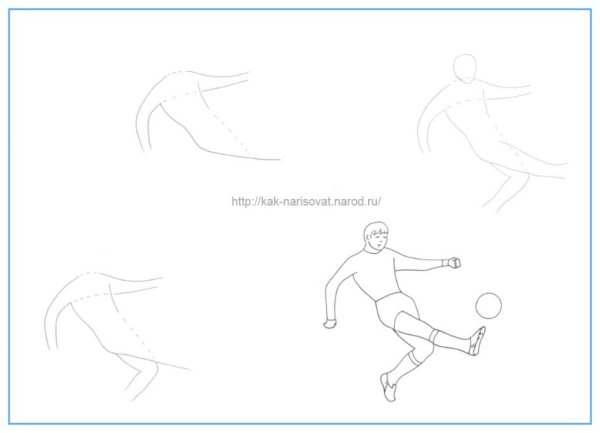 http://kak-narisovat.narod.ru/