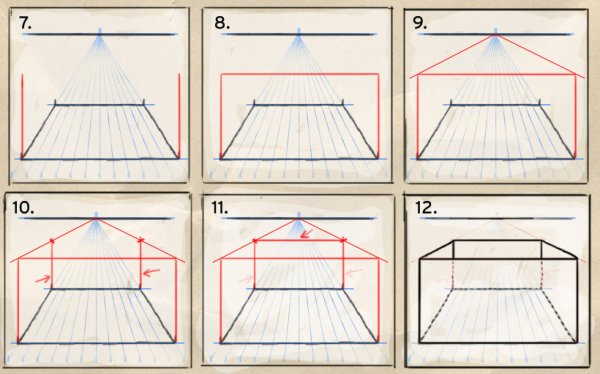 7.

8.

9.

10.

11.

12.