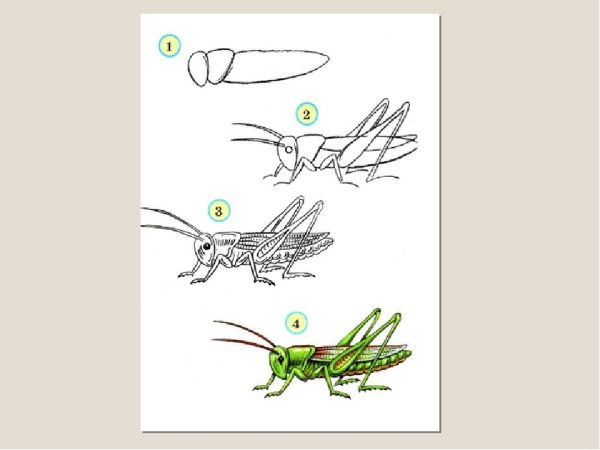 1

2

3

4