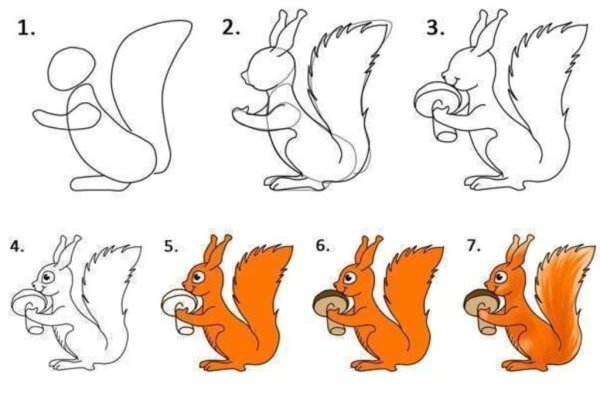 1.
2.
3.
4.
5.
6.
7.