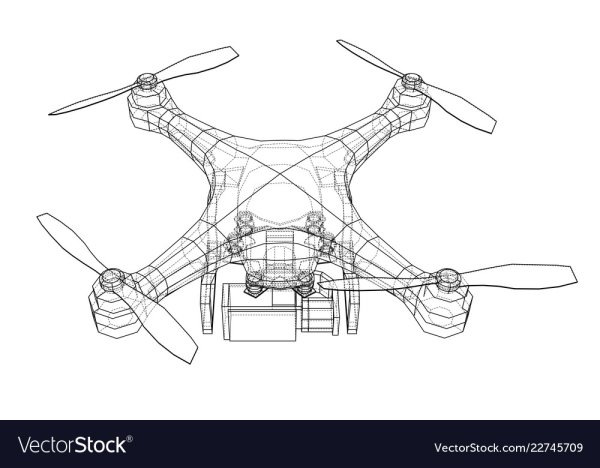 VectorStock®

VectorStock.com/22745709