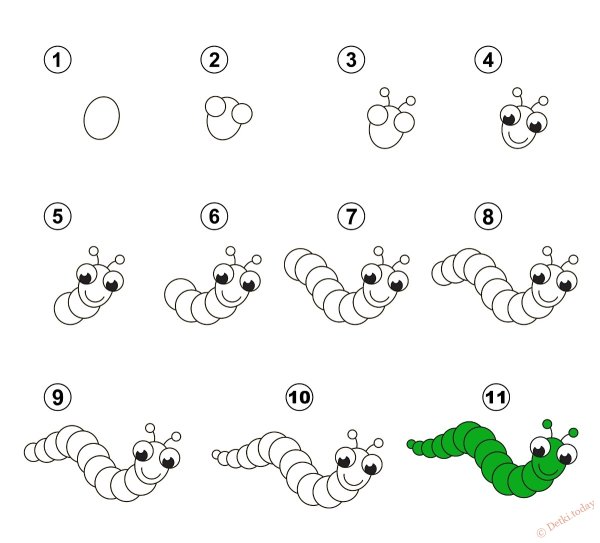 1
2
3
4
5
6
7
8
9
10
11
© Detki.today