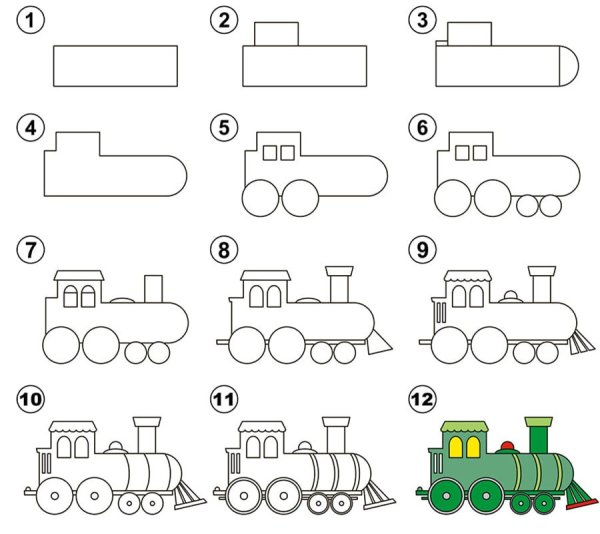 1
2
3
4
5
6
7
8
9
10
11
12