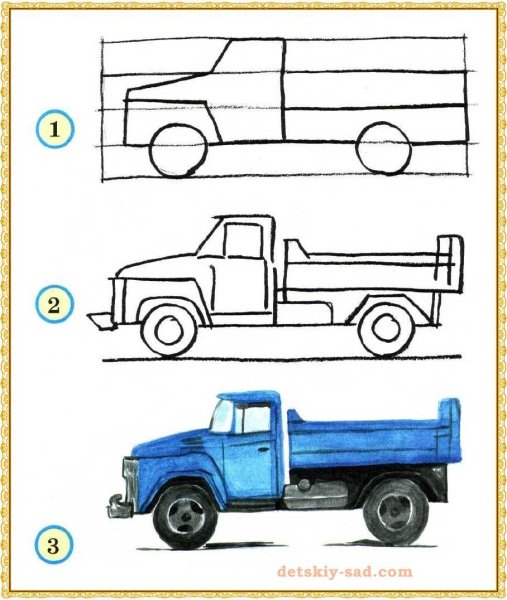 1

2

3

detskiy-sad.com