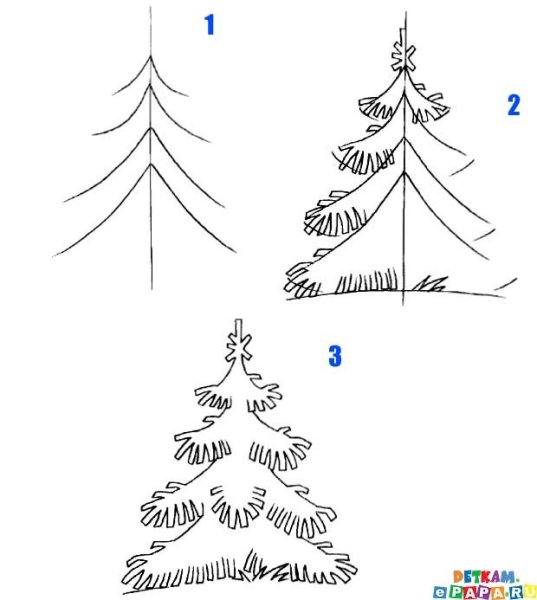 1

2

3

DETKAM.
ePAPA.RU