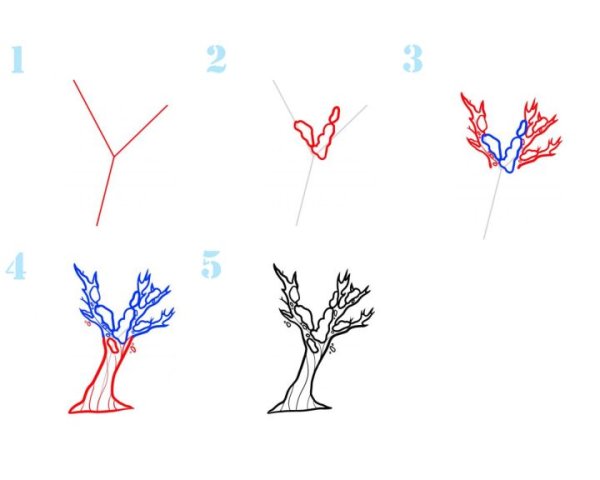 1

2

3

4

5