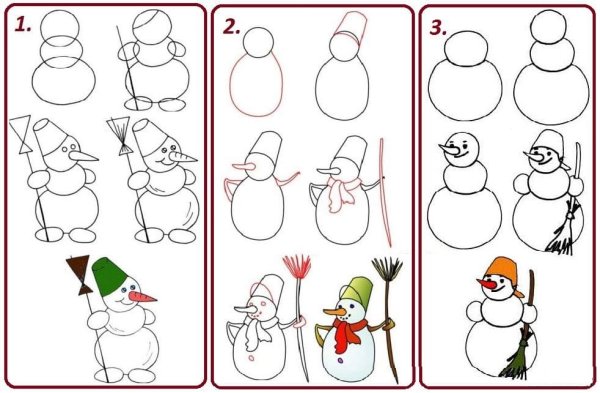 1.

2.

3.