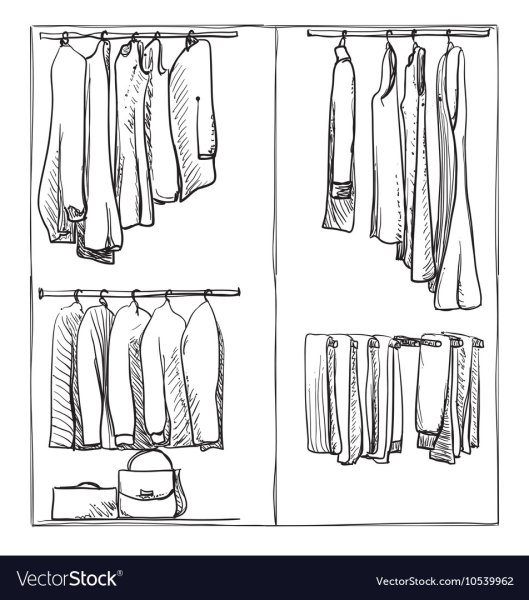 VectorStock®

VectorStock.com/10539962