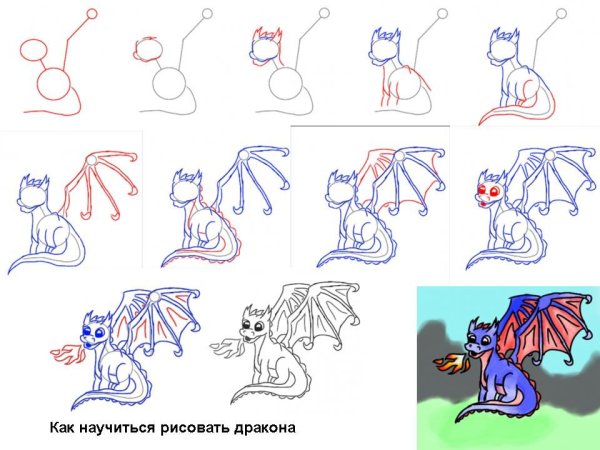 Как научиться рисовать дракона