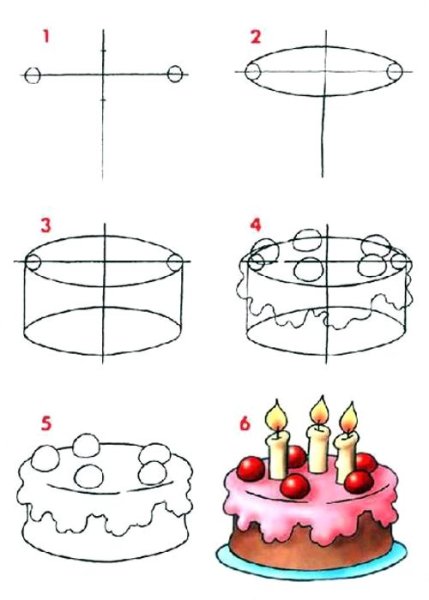 1

2

3

4

5

6