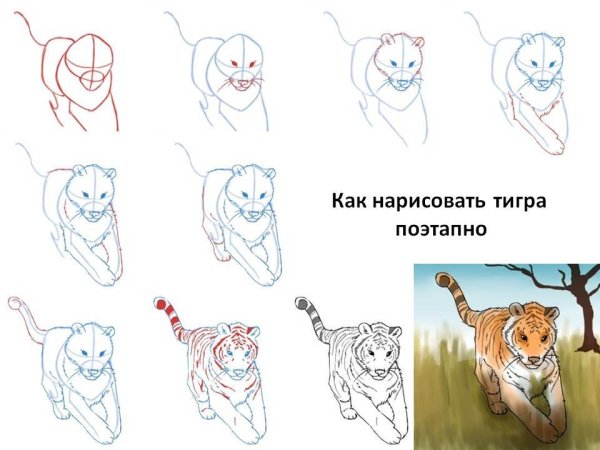 Как нарисовать тигра поэтапно