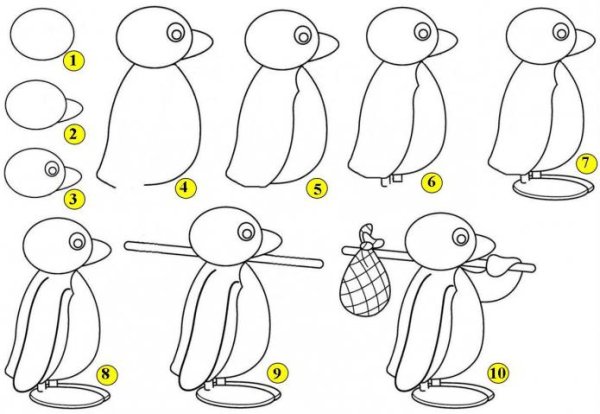 1
2
3
4
5
6
7
8
9
10