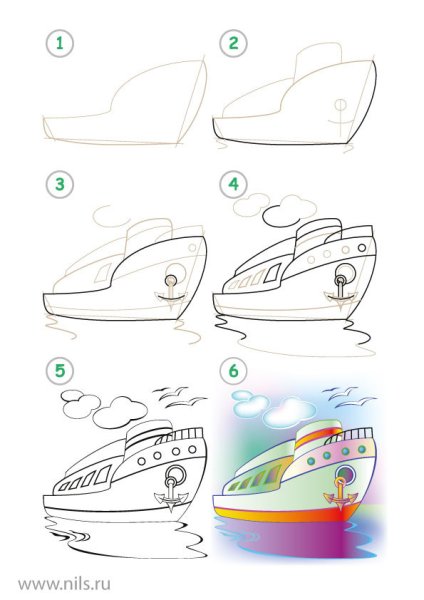 1

2

3

4

5

6

www.nils.ru