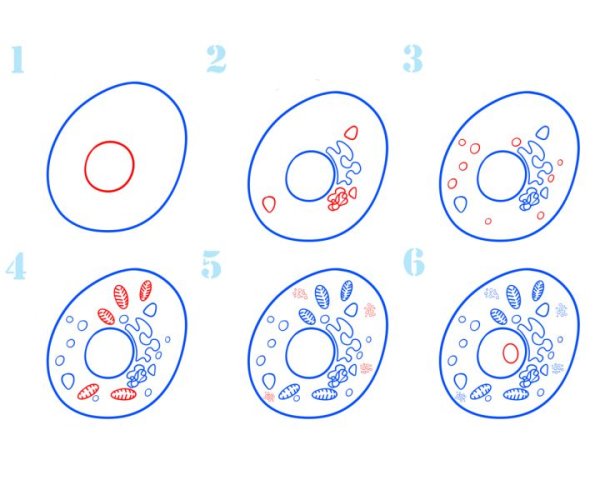 1
2
3
4
5
6