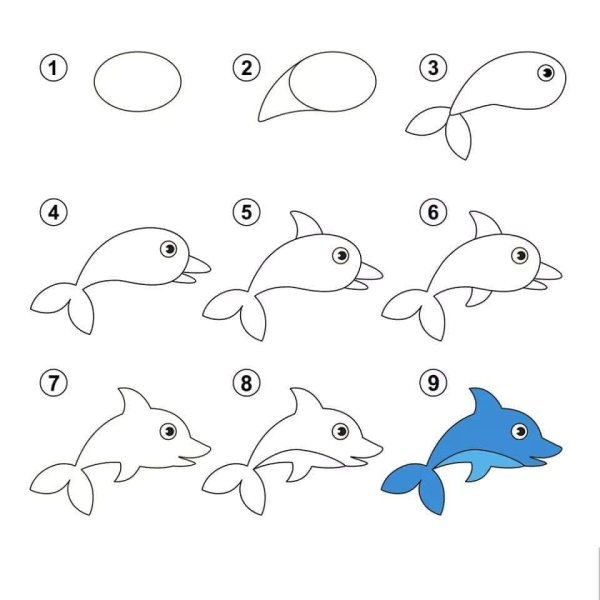 1
2
3
4
5
6
7
8
9