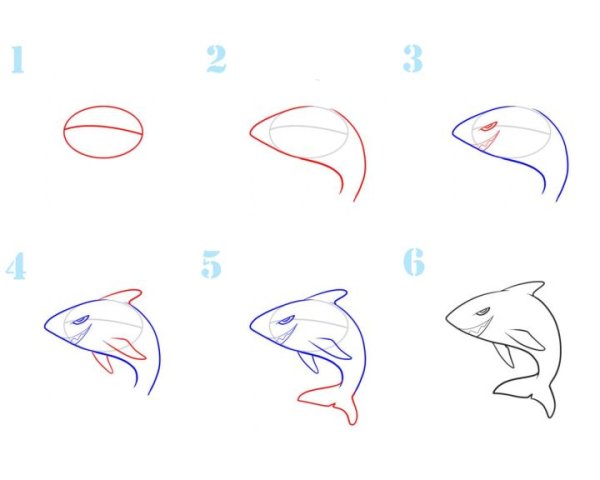 1

2

3

4

5

6