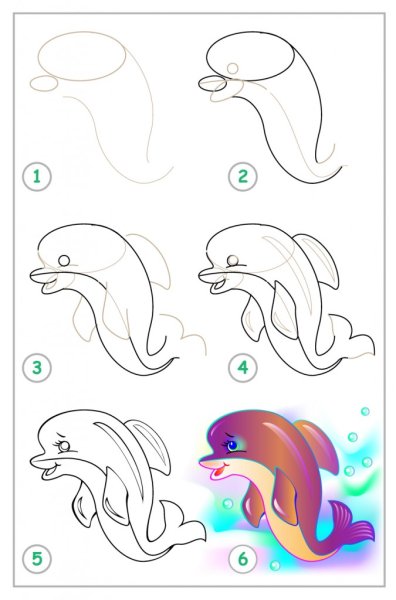 1
2
3
4
5
6