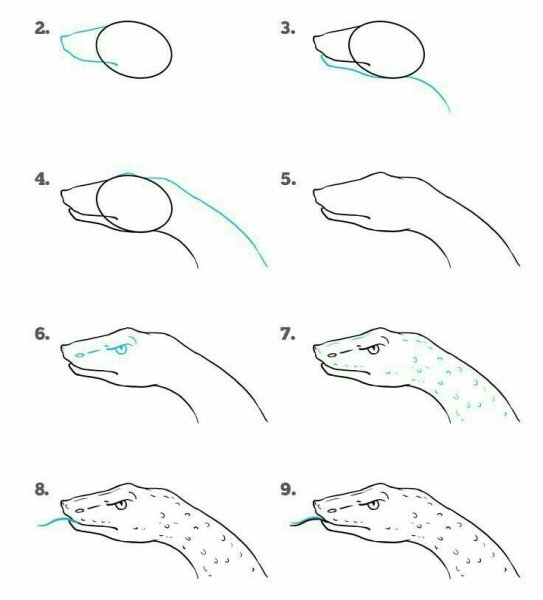 2.

3.

4.

5.

6.

7.

8.

9.