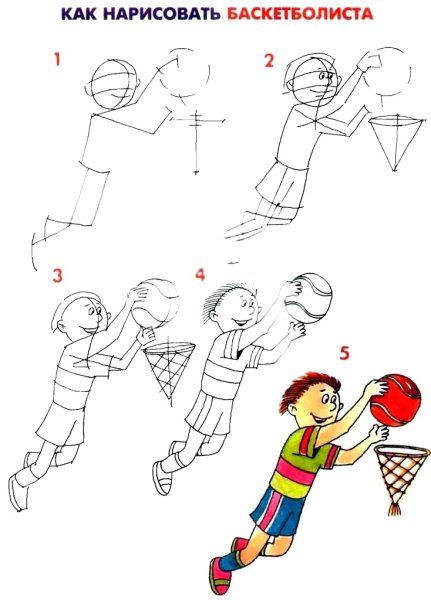 КАК НАРИСОВАТЬ БАСКЕТБОЛИСТА

1

2

3

4

5