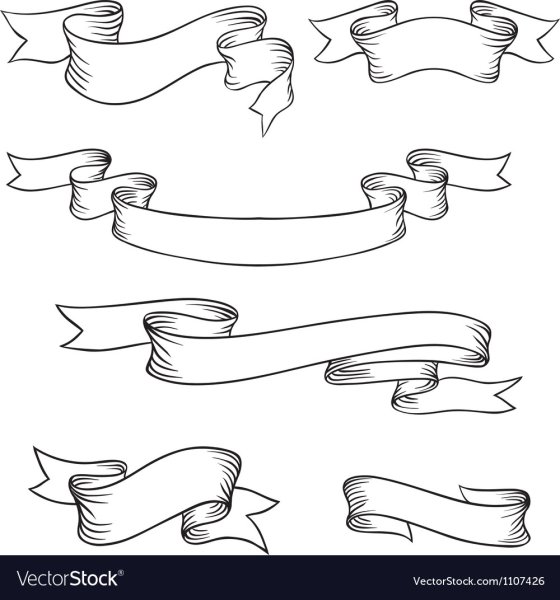 VectorStock®

VectorStock.com/1107426