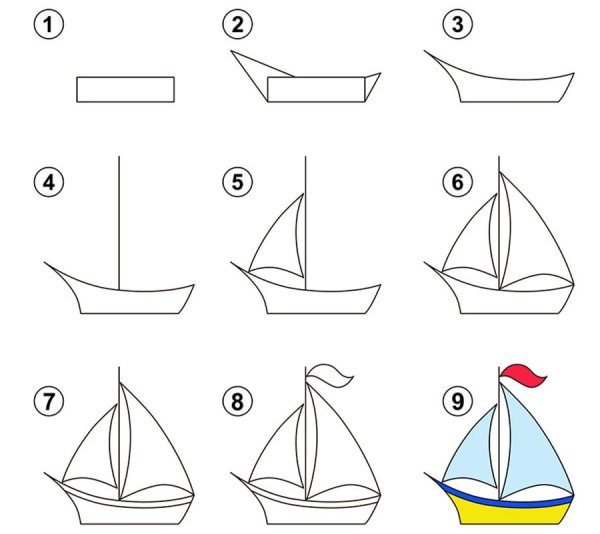 1
2
3
4
5
6
7
8
9