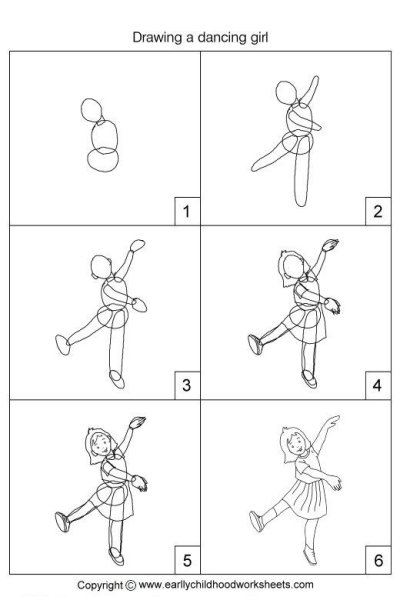 Drawing a dancing girl

1

2

3

4

5

6

Copyright © www.earlychildhoodworksheets.com