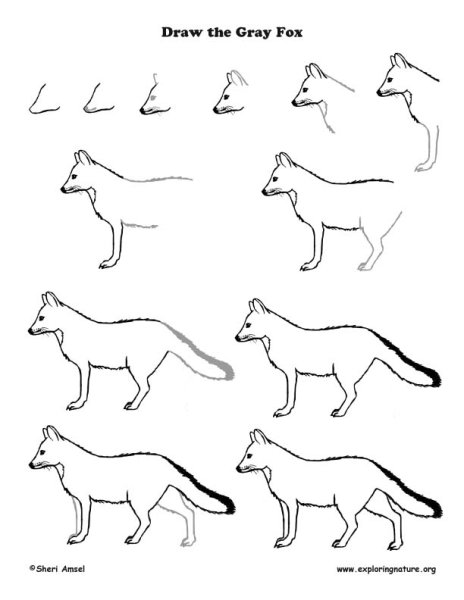 Draw the Gray Fox

©Sheri Amsel

www.exploringnature.org