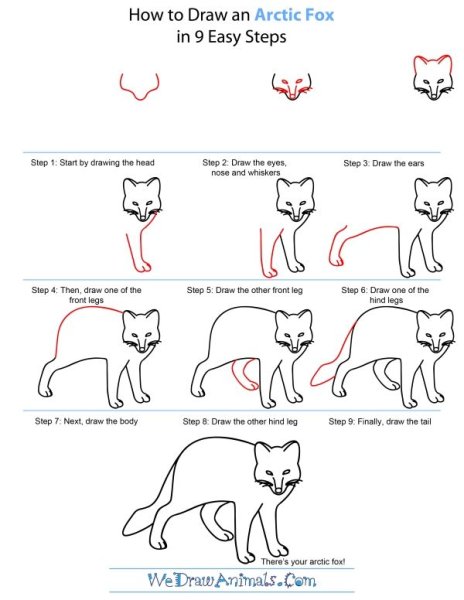 How to Draw an Arctic Fox
in 9 Easy Steps

Step 1: Start by drawing the head

Step 2: Draw the eyes, nose and whiskers

Step 3: Draw the ears

Step 4: Then, draw one of the front legs

Step 5: Draw the other front leg

Step 6: Draw one of the hind legs

Step 7: Next, draw the body

Step 8: Draw the other hind leg

Step 9: Finally, draw the tail

There's your arctic fox!

WeDrawAnimals.Com