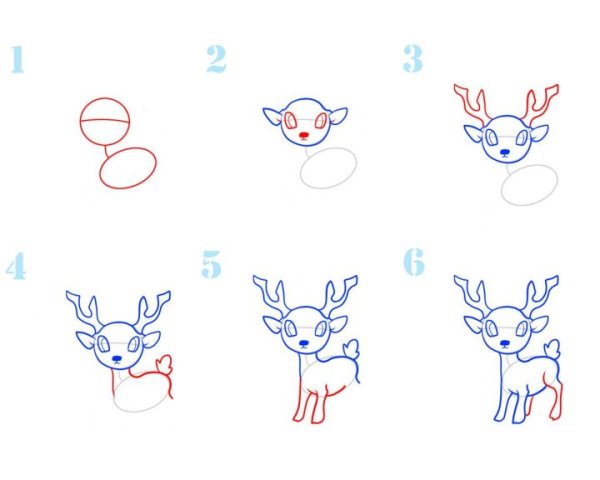 1

2

3

4

5

6