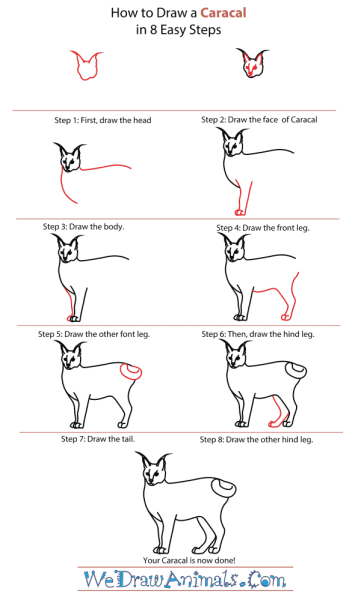 How to Draw a Caracal
in 8 Easy Steps

Step 1: First, draw the head

Step 2: Draw the face of Caracal

Step 3: Draw the body.

Step 4: Draw the front leg.

Step 5: Draw the other font leg.

Step 6: Then, draw the hind leg.

Step 7: Draw the tail.

Step 8: Draw the other hind leg.

Your Caracal is now done!

WeDrawAnimals.Com