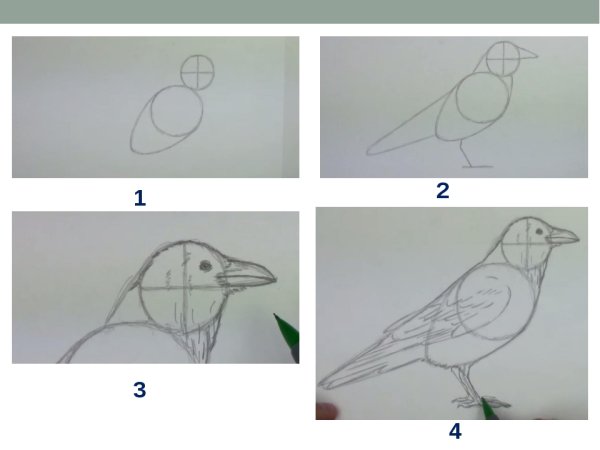 1

2

3

4