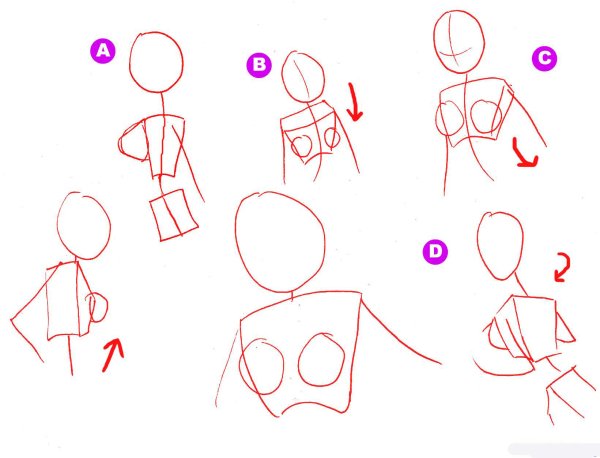 A

B

C

D