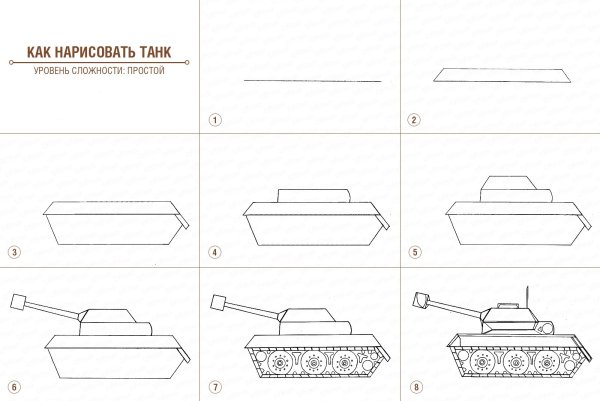 КАК НАРИСОВАТЬ ТАНК
УРОВЕНЬ СЛОЖНОСТИ: ПРОСТОЙ

1

2

3

4

5

6

7

8