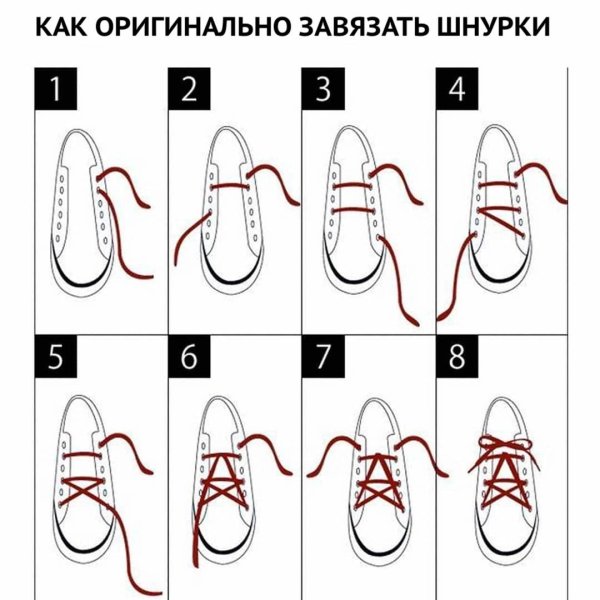 КАК ОРИГИНАЛЬНО ЗАВЯЗАТЬ ШНУРКИ

1

2

3

4

5

6

7

8