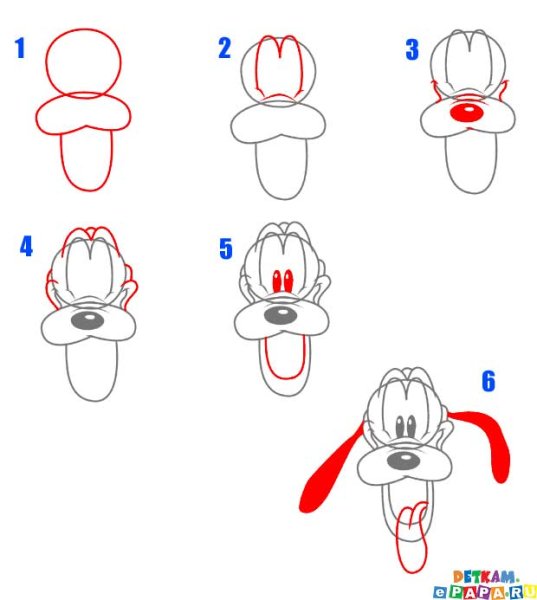 1

2

3

4

5

6

DETKAM.
ePAPA.RU