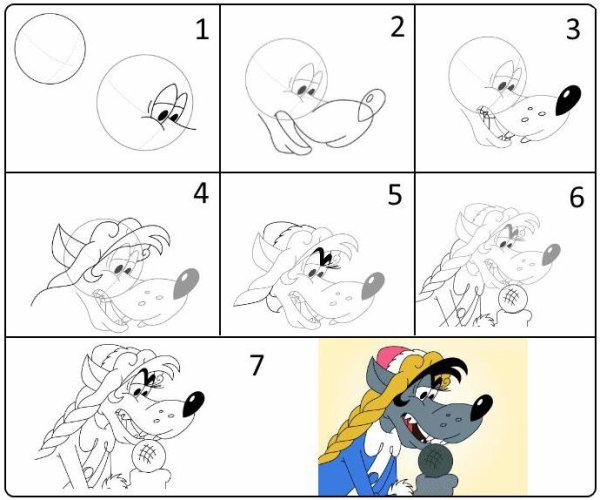 1
2
3
4
5
6
7