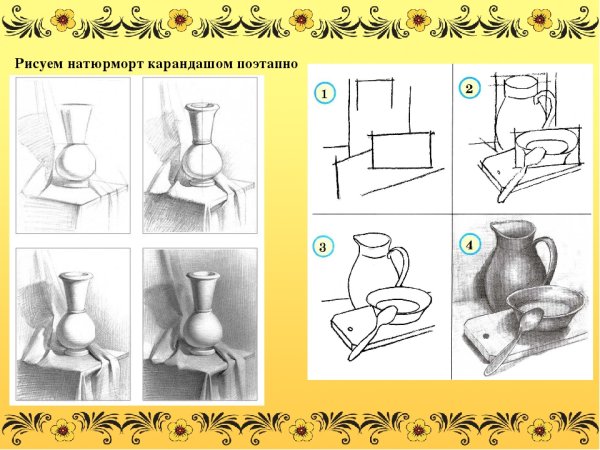 Рисуем натюрморт карандашом поэтапно

1

2

3

4