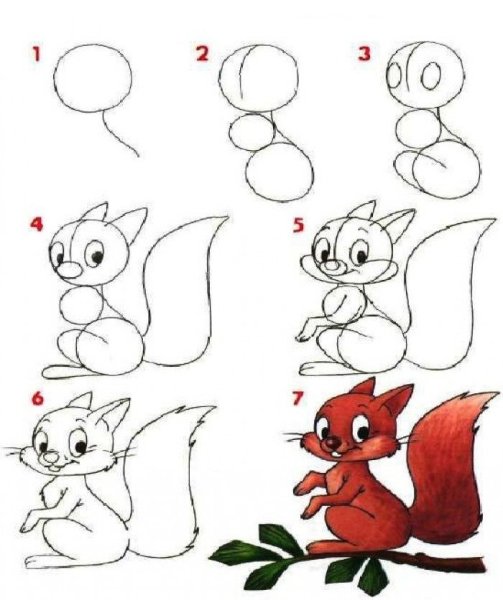 1
2
3
4
5
6
7