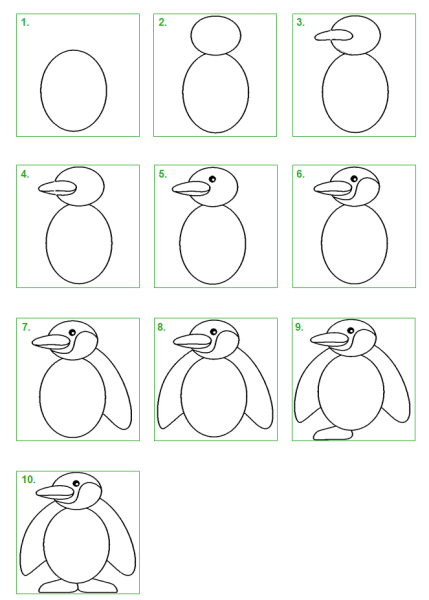 1.

2.

3.

4.

5.

6.

7.

8.

9.

10.